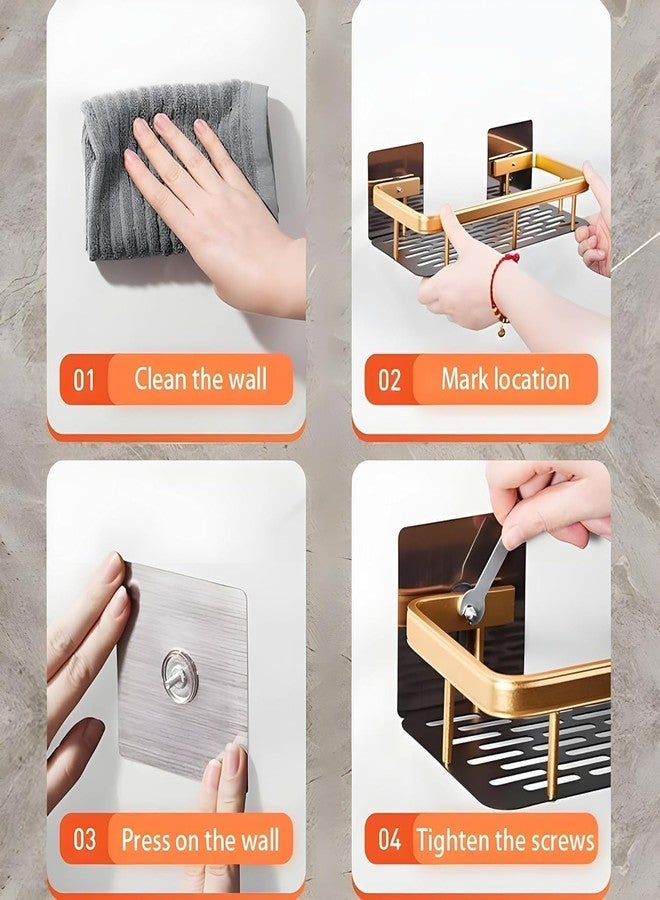 01 Clean the wall

02 Mark location

03 Press on the wall

04 Tighten the screws